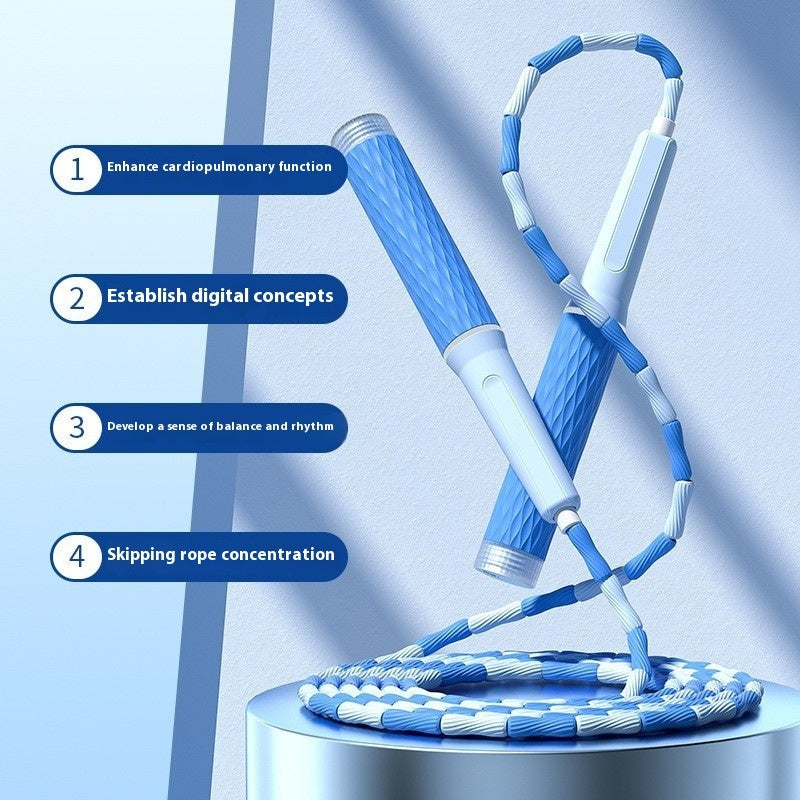 1 Enhance cardiopulmonary function

2 Establish digital concepts

3 Develop a sense of balance and rhythm

4 Skipping rope concentration