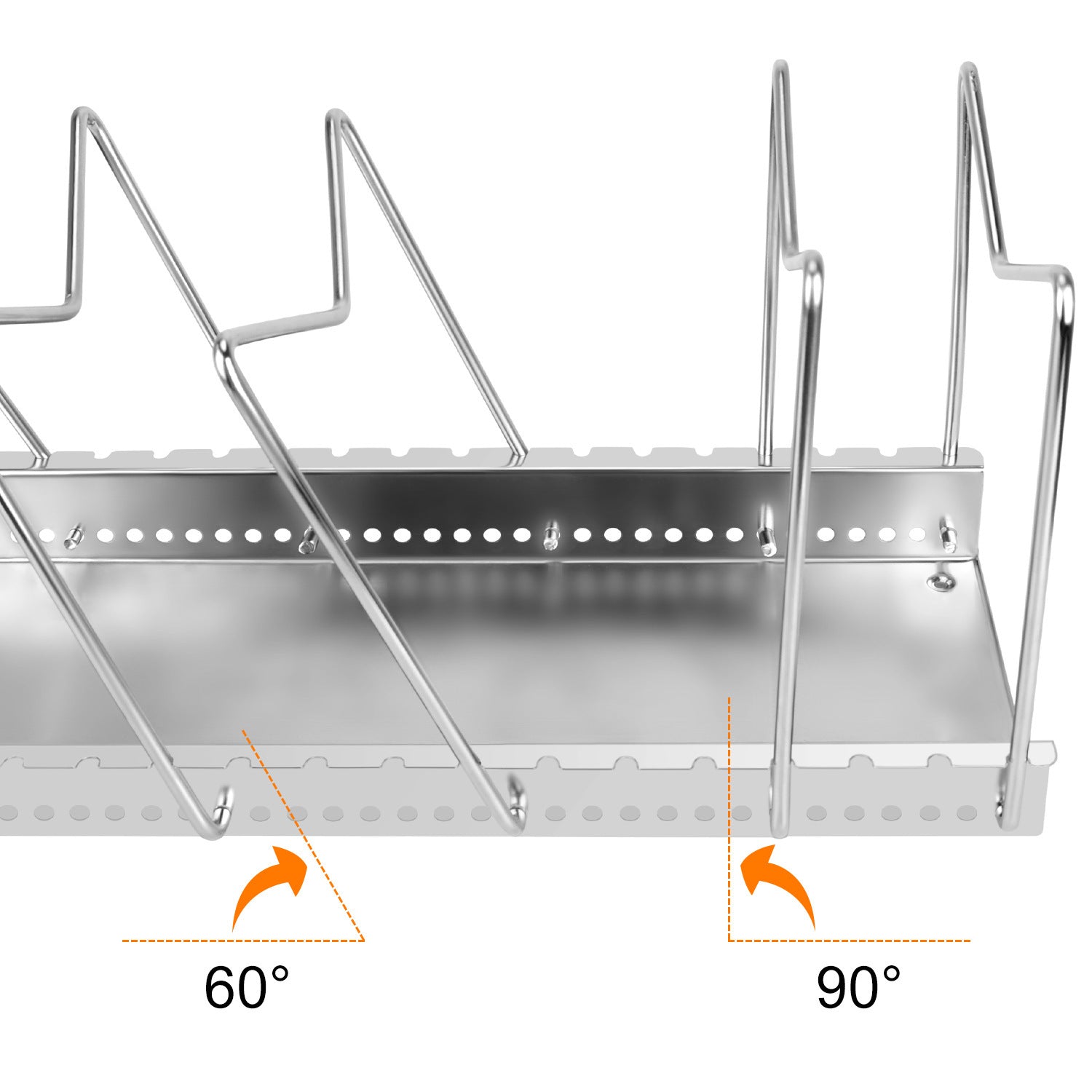 60°

90°