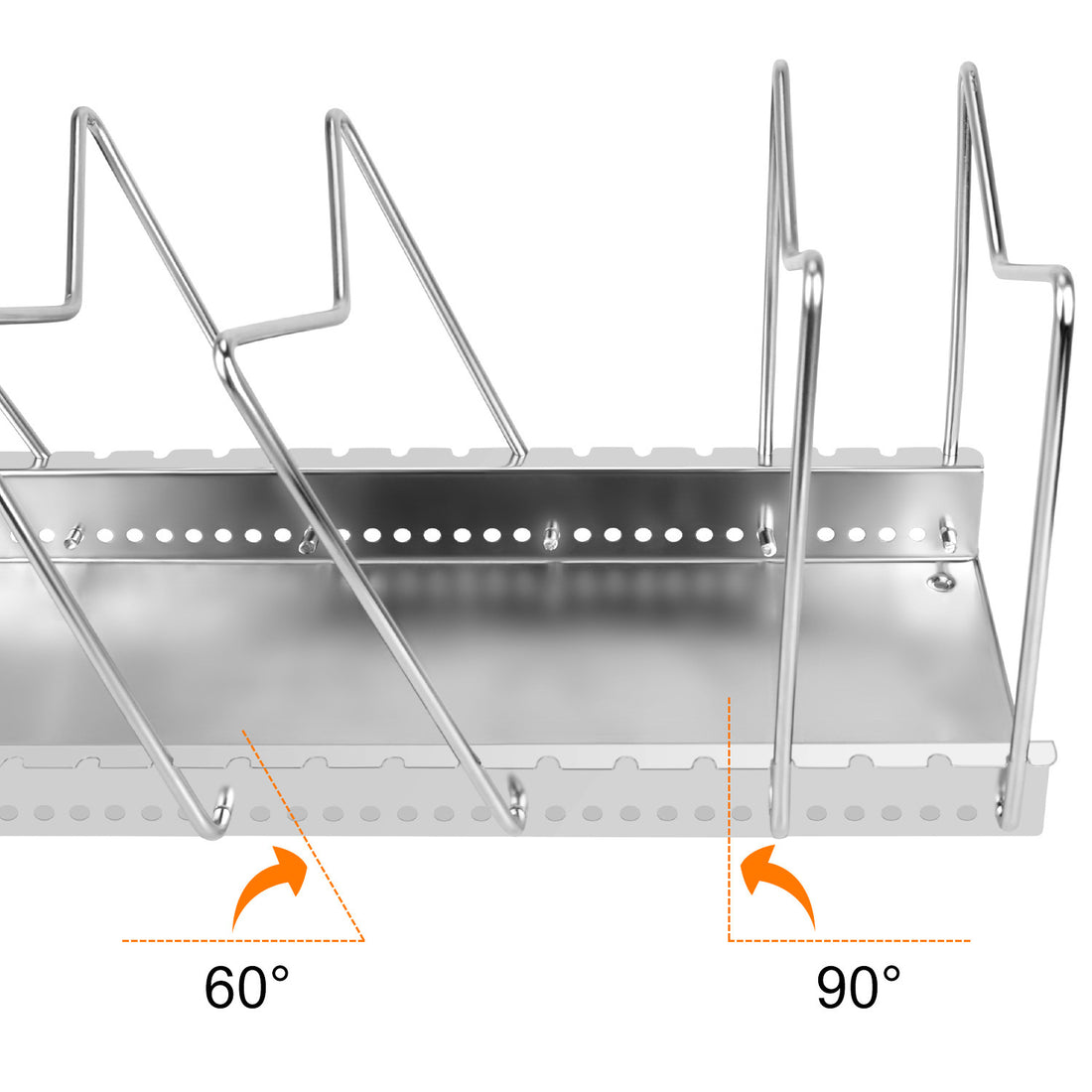 60°

90°