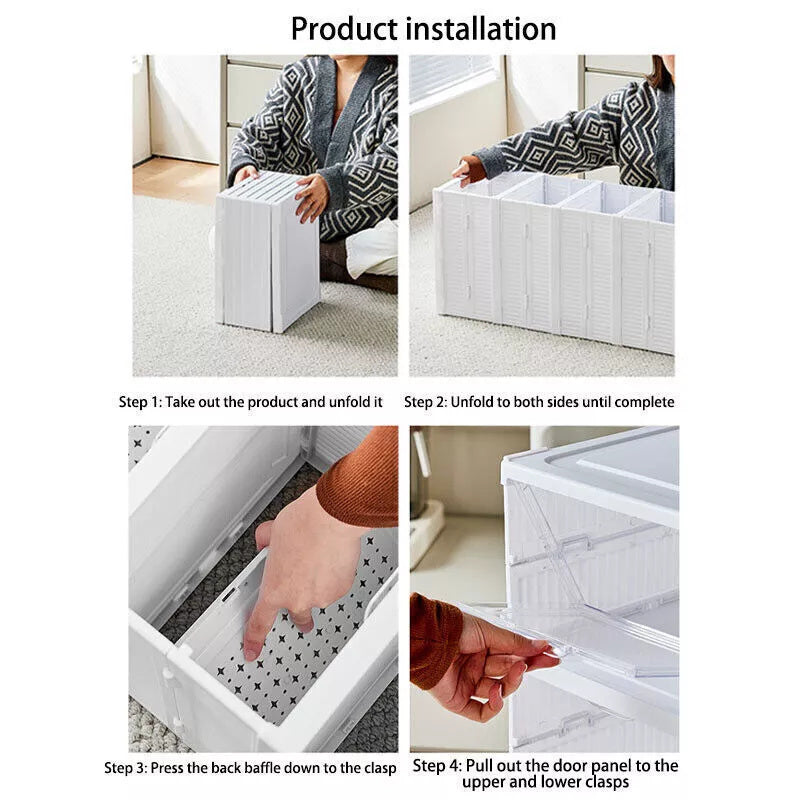 Product installation

Step 1: Take out the product and unfold it

Step 2: Unfold to both sides until complete

Step 3: Press the back baffle down to the clasp

Step 4: Pull out the door panel to the upper and lower clasps